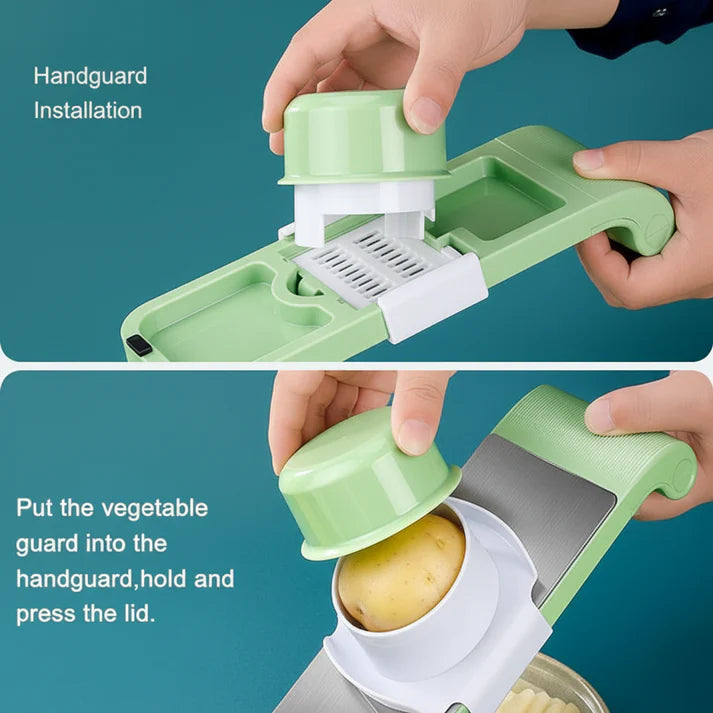 Handguard
Installation

Put the vegetable guard into the handguard,hold and press the lid.