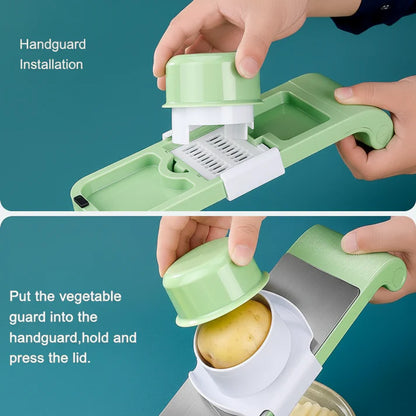 Handguard Installation

Put the vegetable guard into the handguard,hold and press the lid.